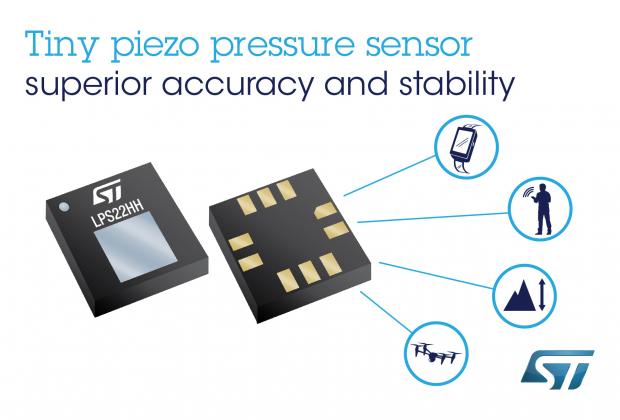 Tiny piezo pressure sensor
superior accuracy and stability

ST
LPS22HH

ST